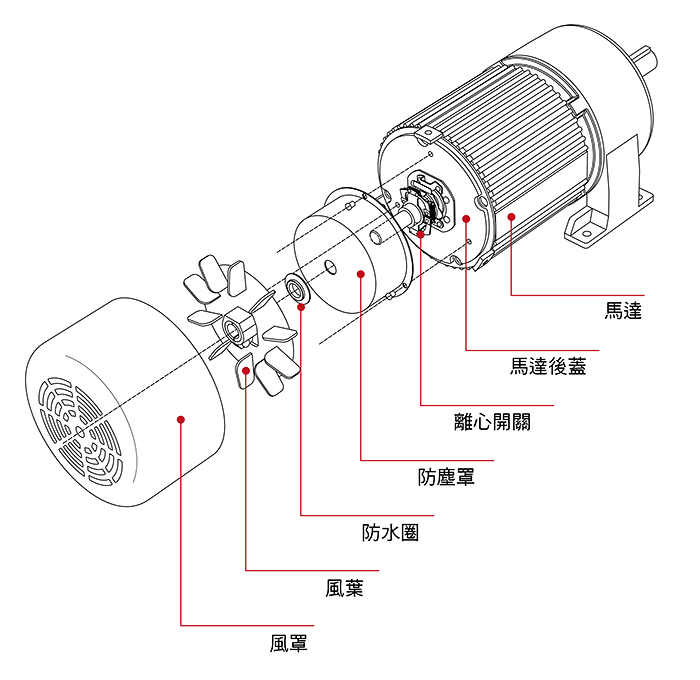 馬達

馬達後蓋

離心開關

防塵罩

防水圈

風葉

風罩