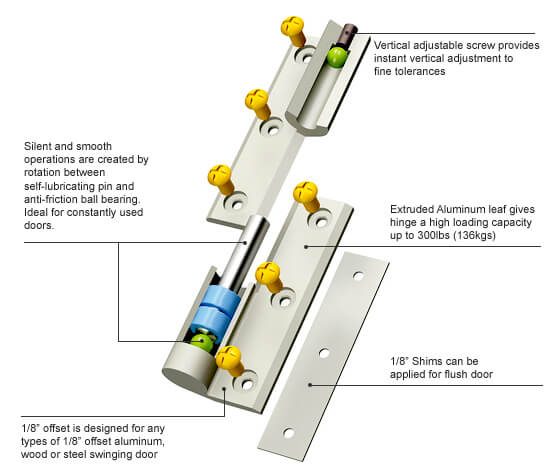 Vertical adjustable screw provides instant vertical adjustment to fine tolerances

Silent and smooth operations are created by rotation between self-lubricating pin and anti-friction ball bearing. Ideal for constantly used doors.

Extruded Aluminum leaf gives hinge a high loading capacity up to 300lbs (136kgs)

1/8" Shims can be applied for flush door

1/8" offset is designed for any types of 1/8" offset aluminum, wood or steel swinging door